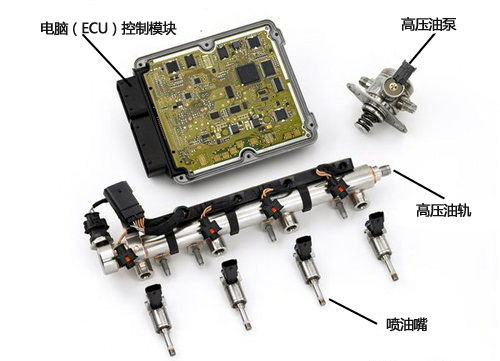 电脑（ECU）控制模块

高压油泵

高压油轨

喷油嘴